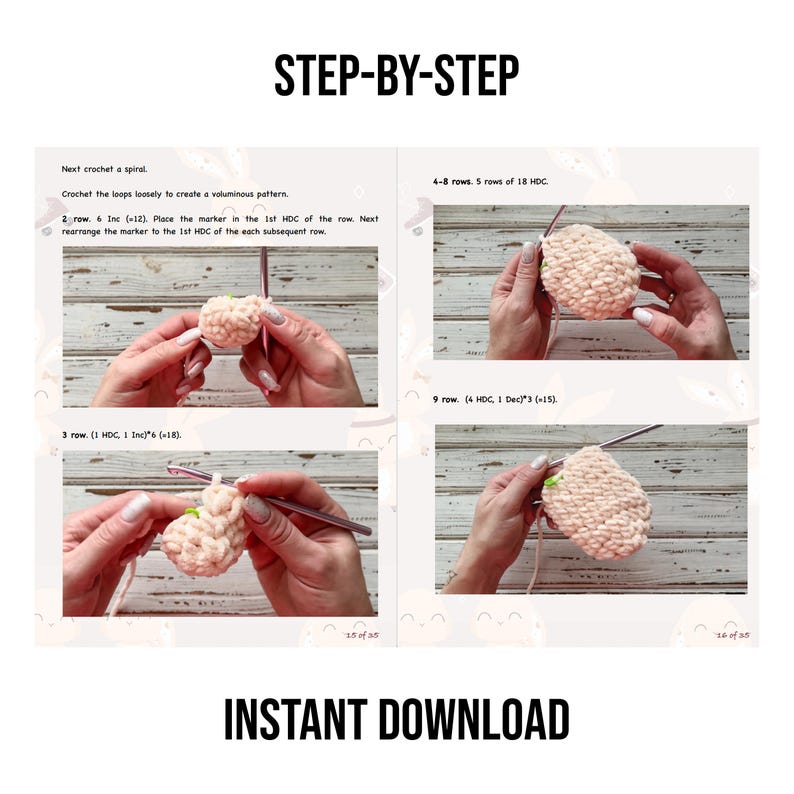 STEP-BY-STEP

Next crochet a spiral.

Crochet the loops loosely to create a voluminous pattern.

2 row. 6 Inc (=12). Place the marker in the 1st HDC of the row. Next rearrange the marker to the 1st HDC of the each subsequent row.

3 row. (1 HDC, 1 Inc)*6 (=18).

15 of 35

4-8 rows. 5 rows of 18 HDC.

9 row. (4 HDC, 1 Dec)*3 (=15).

16 of 35

INSTANT DOWNLOAD